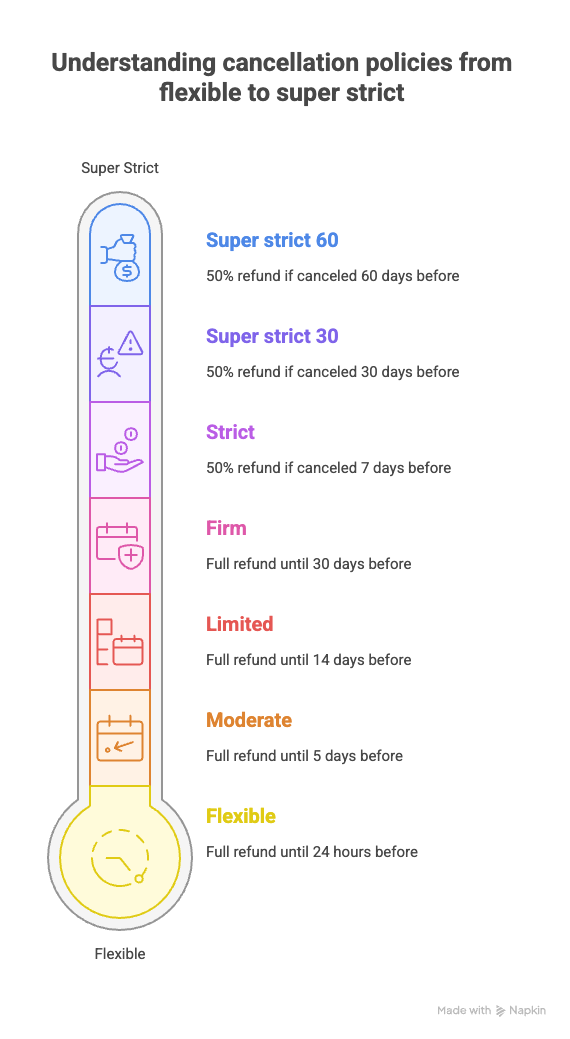 Understanding cancellation policies from flexible to super strict

Super Strict

Super strict 60

50% refund if canceled 60 days before

Super strict 30

50% refund if canceled 30 days before

Strict

50% refund if canceled 7 days before

Firm

Full refund until 30 days before

Limited

Full refund until 14 days before

Moderate

Full refund until 5 days before

Flexible

Full refund until 24 hours before

Flexible

Made with Napkin